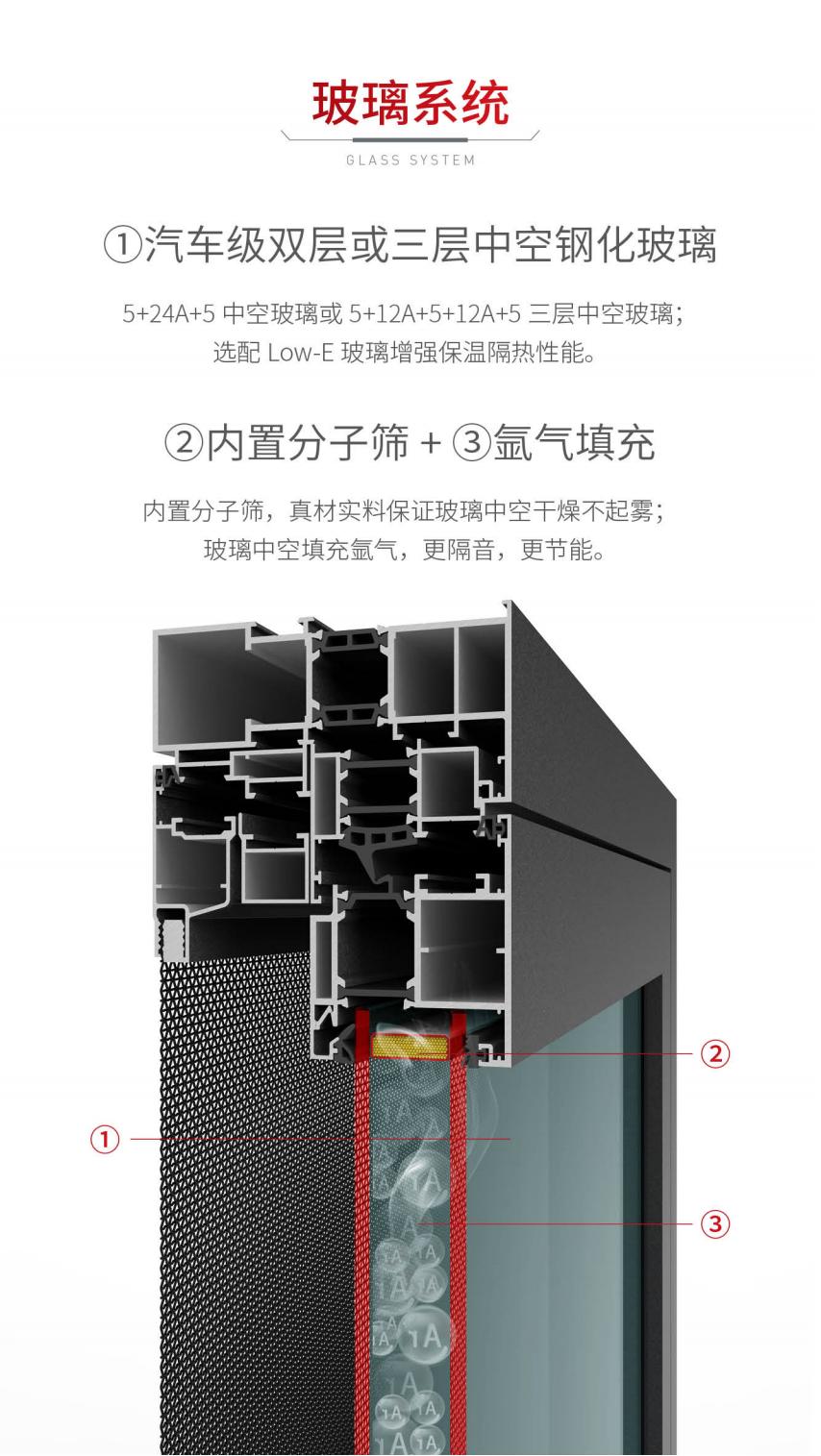 玻璃系统

GLASS SYSTEM

①汽车级双层或三层中空钢化玻璃

5+24A+5 中空玻璃或 5+12A+5+12A+5 三层中空玻璃；
选配 Low-E 玻璃增强保温隔热性能。

②内置分子筛 + ③氩气填充

内置分子筛，真材实料保证玻璃中空干燥不起雾；
玻璃中空填充氩气，更隔音，更节能。

②

①

③